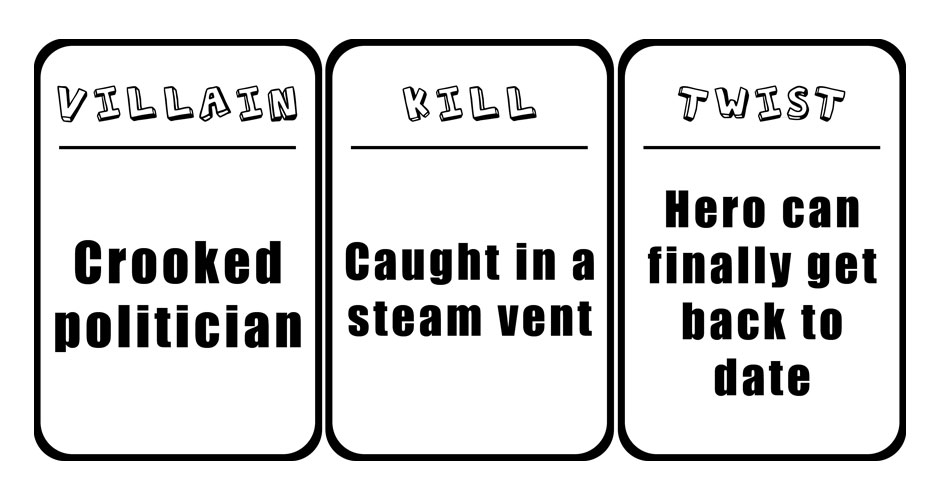 VILLAIN

Crooked politician

KILL

Caught in a steam vent

TWIST

Hero can finally get back to date